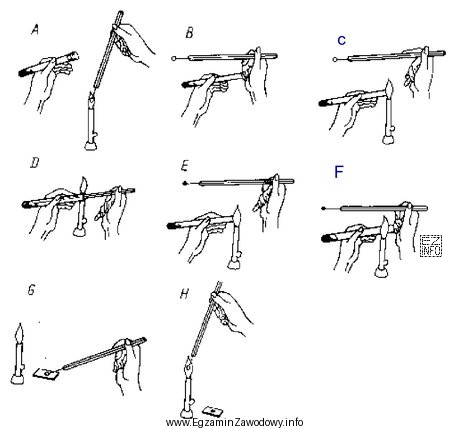 A

B

C

D

E

F

EZ INFO

G

H

www.EgzaminZawodowy.info