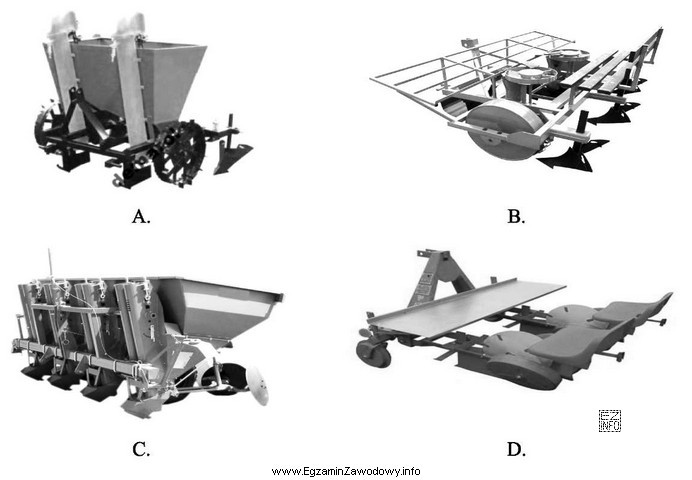 A.

B.

C.

D.

EZ INFO

www.EgzaminZawodowy.info