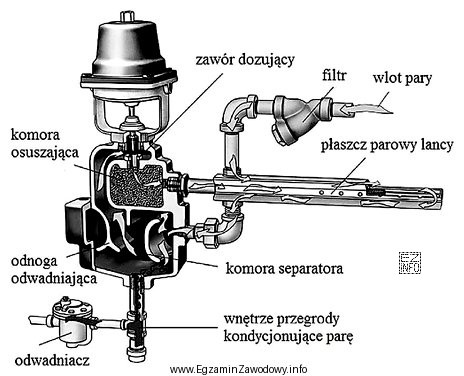 zawór dozujący

filtr

wlot pary

komora osuszająca

płaszcz parowy lancy

odnoga odwadniająca

komora separatora

EZ INFO

wnętrze przegrody kondycjonujące parę

odwadniacz

www.EgzaminZawodowy.info