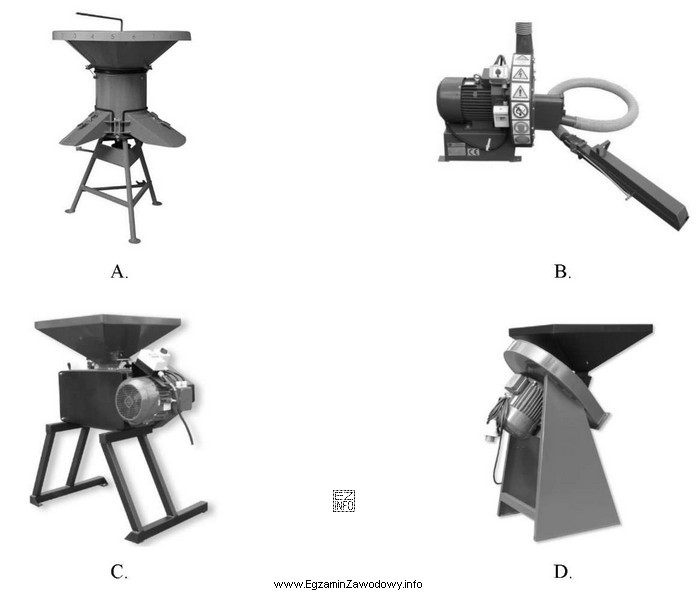 A.

B.

C.

EZ INFO

D.

www.EgzaminZawodowy.info