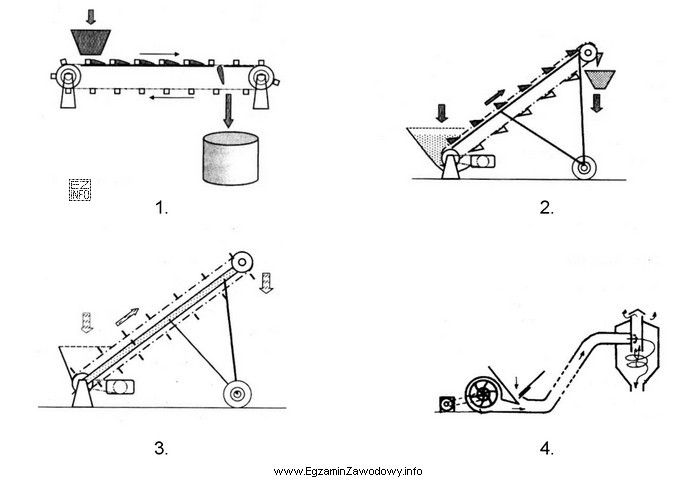 EZ INFO

1.

2.

3.

4.

www.EgzaminZawodowy.info